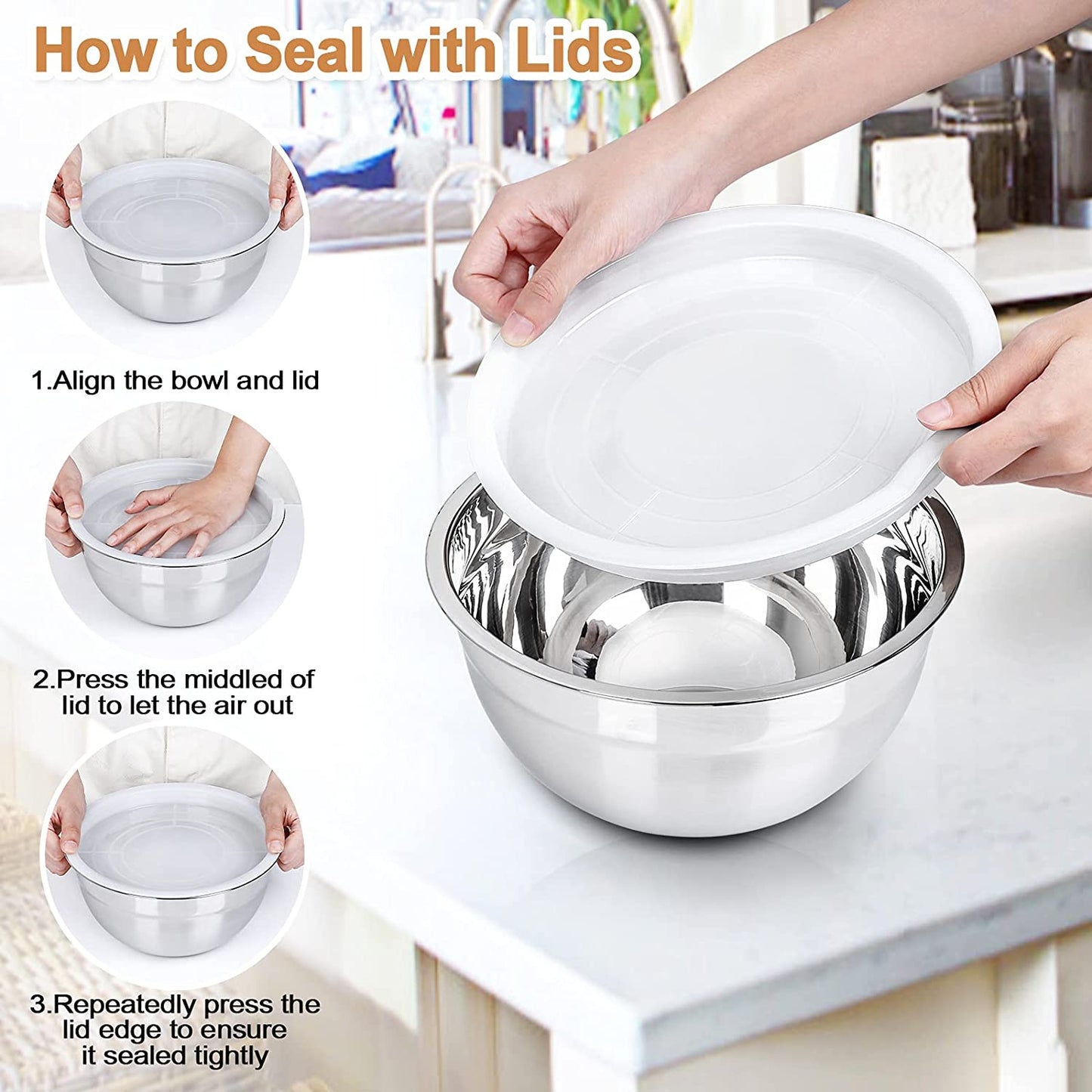 How to Seal with Lids

1.Align the bowl and lid

2.Press the middled of lid to let the air out

3.Repeatedly press the lid edge to ensure it sealed tightly