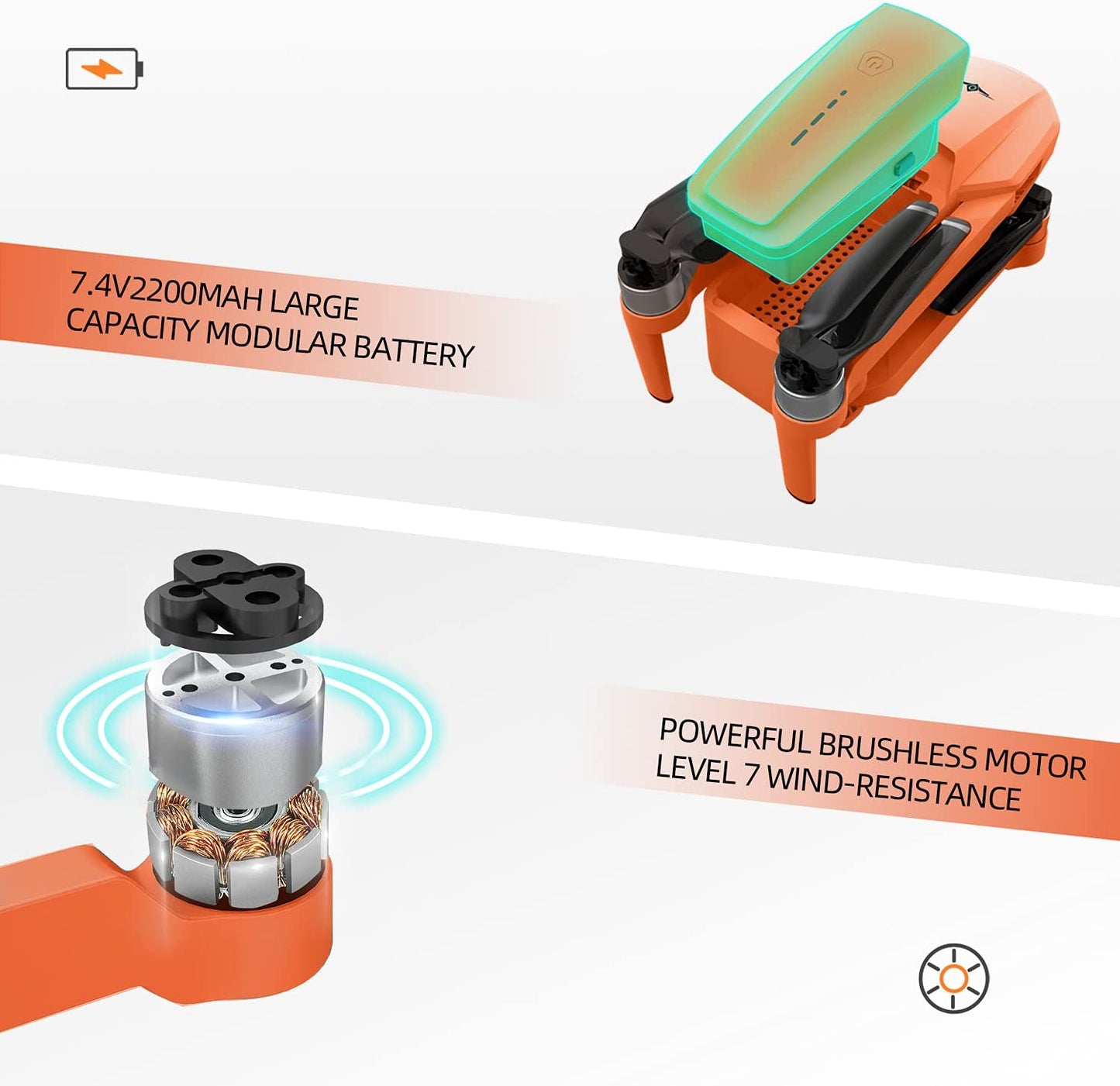 7.4V2200MAH LARGE CAPACITY MODULAR BATTERY

POWERFUL BRUSHLESS MOTOR LEVEL 7 WIND-RESISTANCE